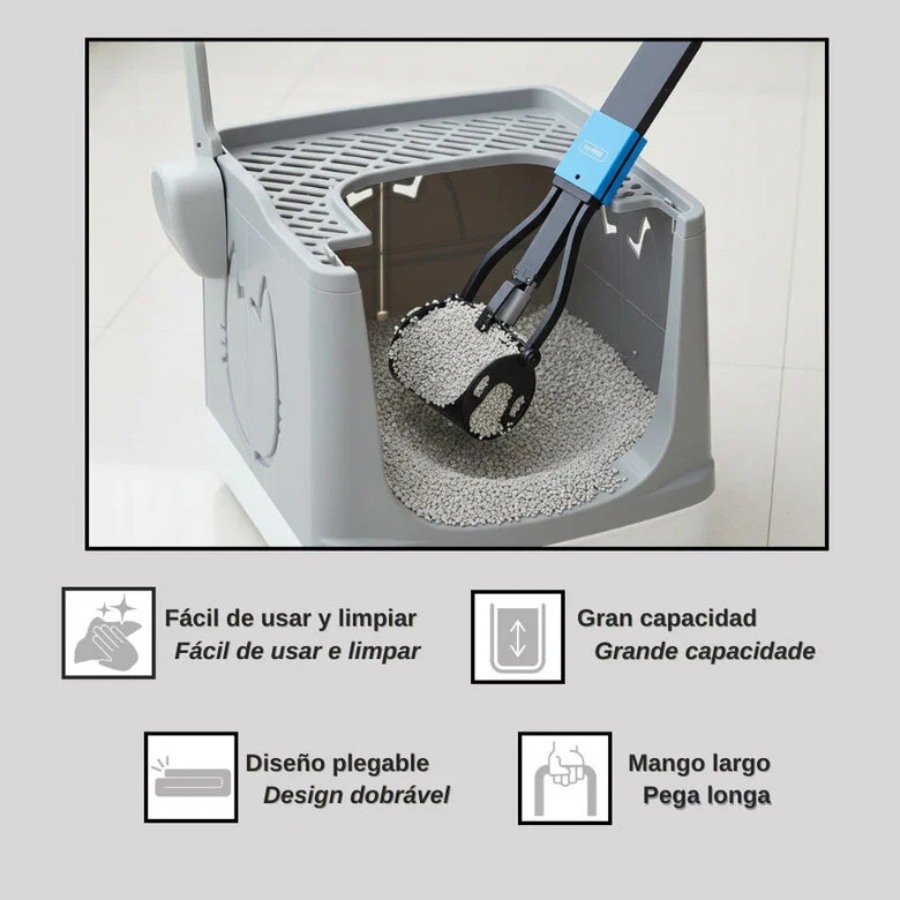 Fácil de usar y limpiar
Fácil de usar e limpar

Gran capacidad
Grande capacidade

Diseño plegable
Design dobrável

Mango largo
Pega longa